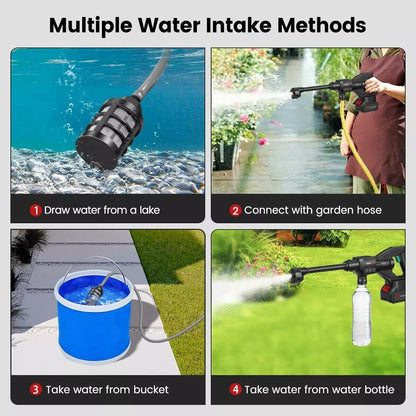 Multiple Water Intake Methods

1 Draw water from a lake

2 Connect with garden hose

3 Take water from bucket

4 Take water from water bottle